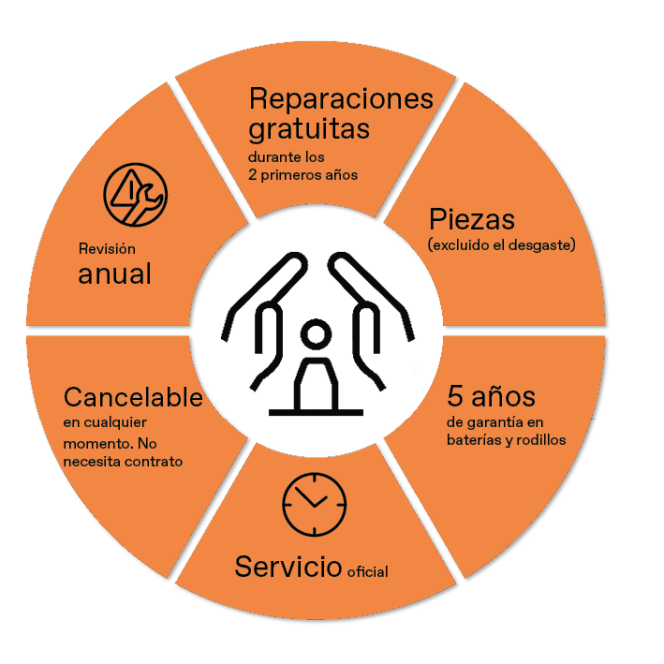 Reparaciones gratuitas
durante los 2 primeros años

Piezas
(excluido el desgaste)

5 años
de garantía en baterías y rodillos

Servicio oficial

Cancelable
en cualquier momento. No necesita contrato

Revisión
anual